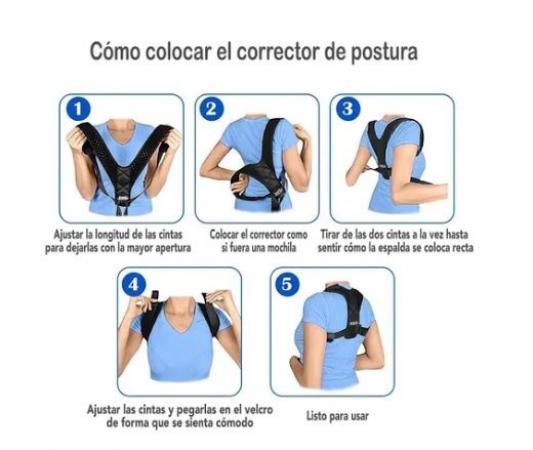 Cómo colocar el corrector de postura

1

Ajustar la longitud de las cintas para dejarlas con la mayor apertura

2

Colocar el corrector como si fuera una mochila

3

Tirar de las dos cintas a la vez hasta sentir cómo la espalda se coloca recta

4

Ajustar las cintas y pegarlas en el velcro de forma que se sienta cómodo

5

Listo para usar